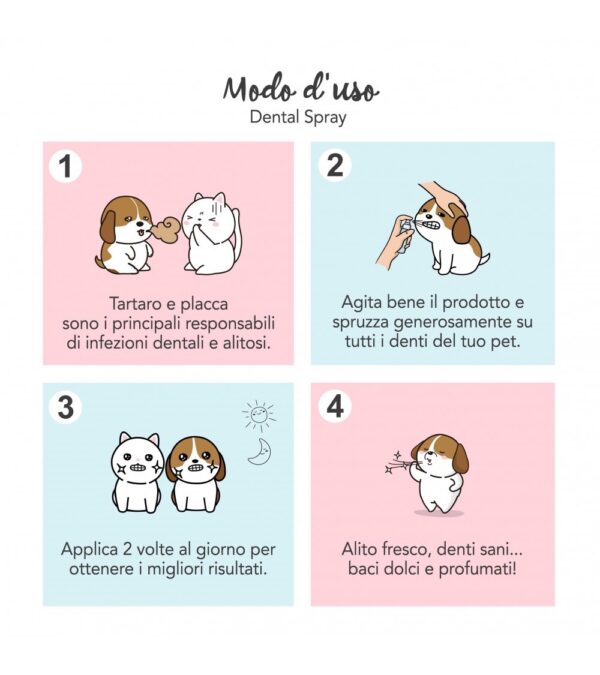 Modo d'uso
Dental Spray

1

Tartaro e placca sono i principali responsabili di infezioni dentali e alitosi.

2

Agita bene il prodotto e spruzza generosamente su tutti i denti del tuo pet.

3

Applica 2 volte al giorno per ottenere i migliori risultati.

4

Alito fresco, denti sani... baci dolci e profumati!